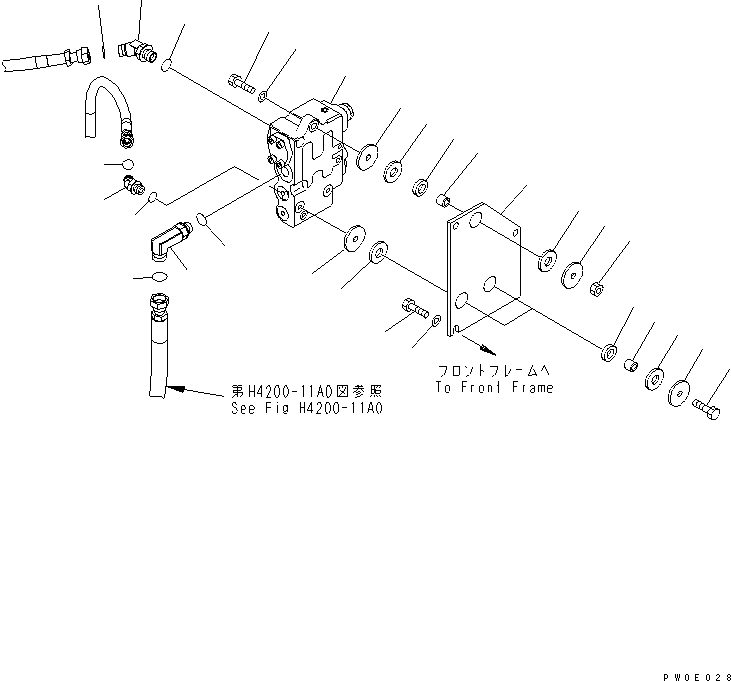 フロントフレームへ
To Front Frame

第H4200-11A0図参照
See Fig H4200-11A0

PW0E028