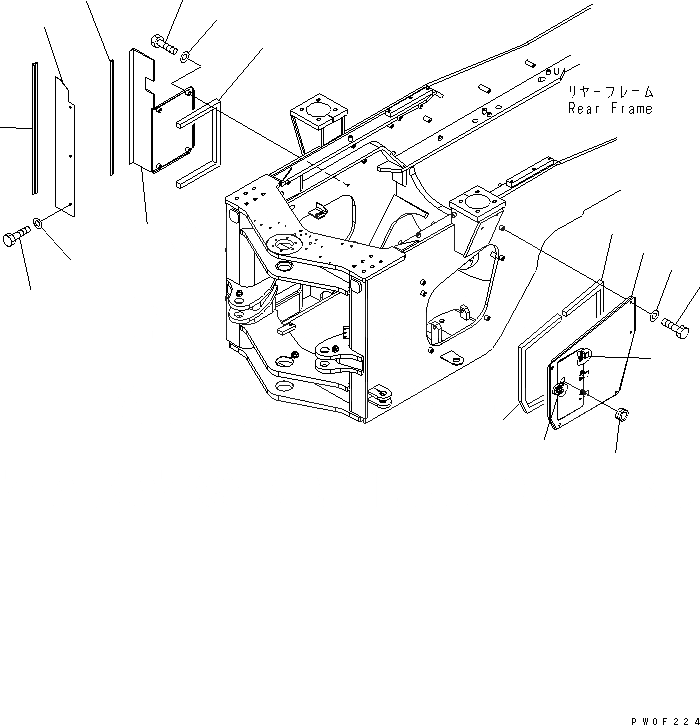 リヤーフレーム
Rear Frame

PW0F224