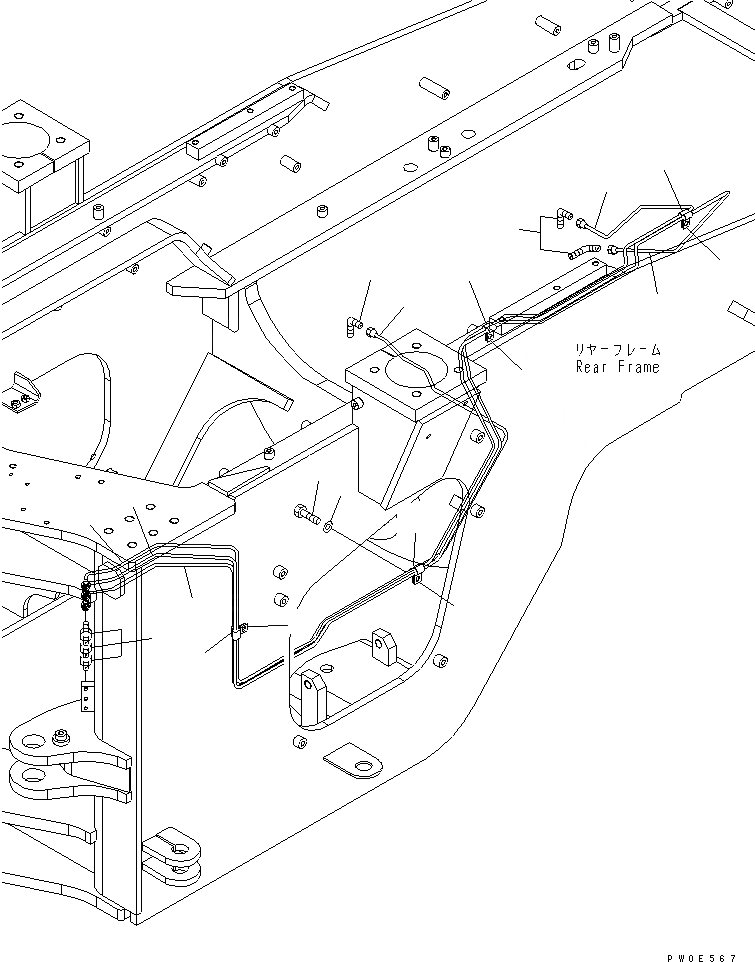 リヤーフレーム
Rear Frame

PW0E567