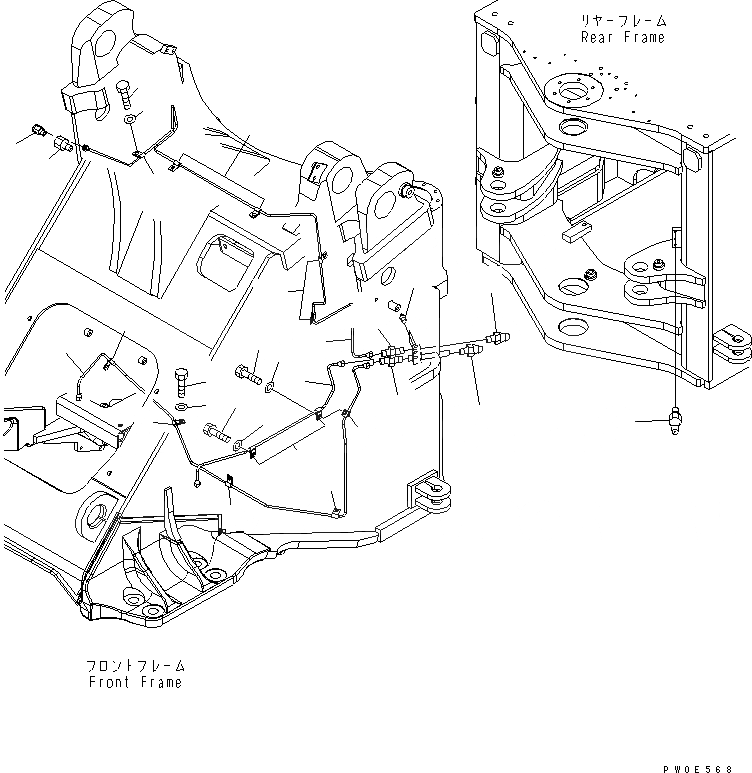 リヤーフレーム
Rear Frame

フロントフレーム
Front Frame

PW0E568