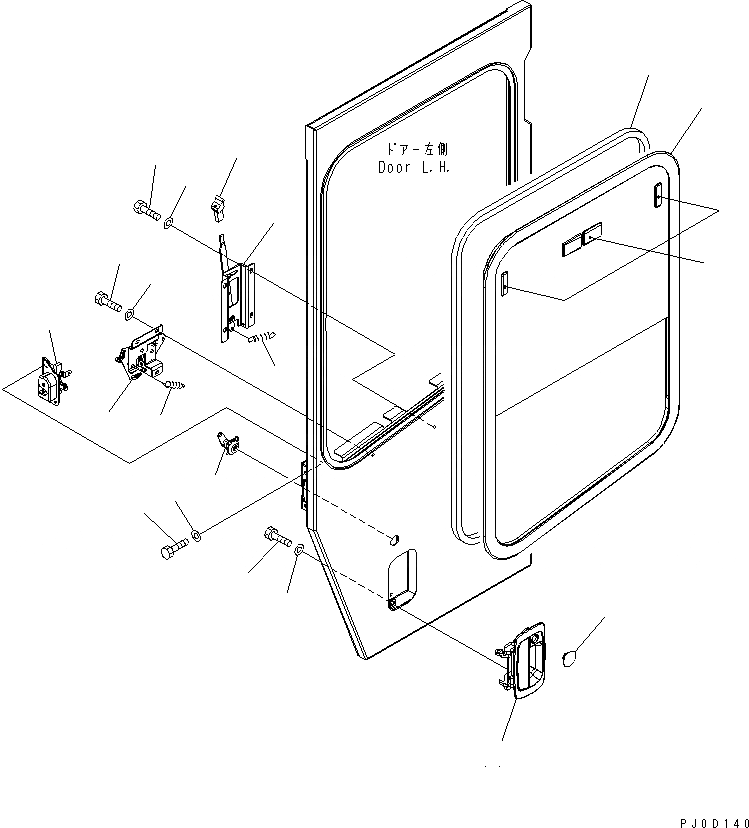 ドアー左側
Door L.H.

PJ0D140