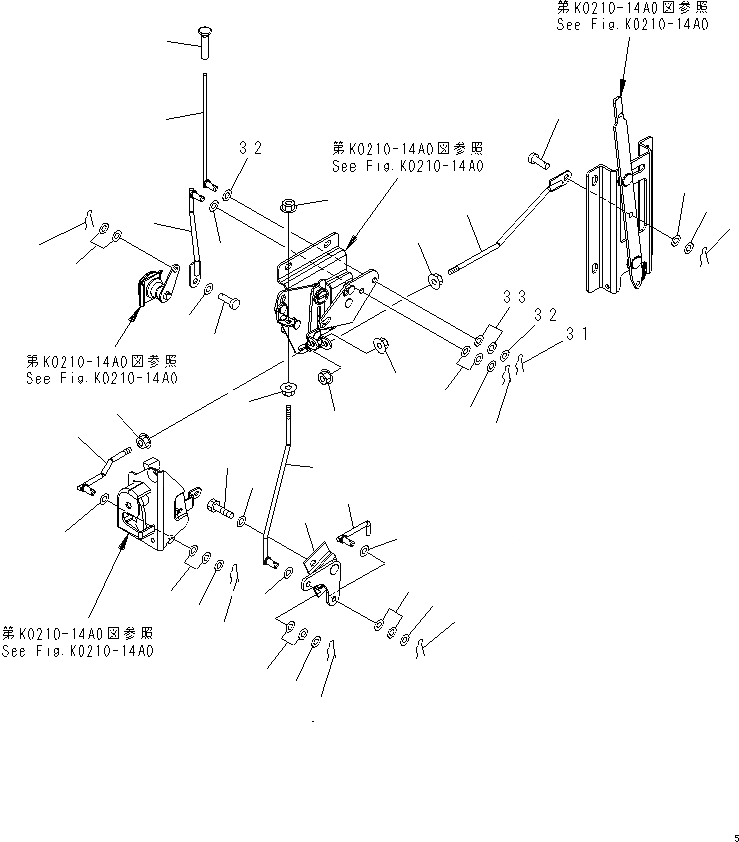 第K0210-14A0図参照
See Fig.K0210-14A0

32

第K0210-14A0図参照
See Fig.K0210-14A0

33
32
31

第K0210-14A0図参照
See Fig.K0210-14A0

第K0210-14A0図参照
See Fig.K0210-14A0

5