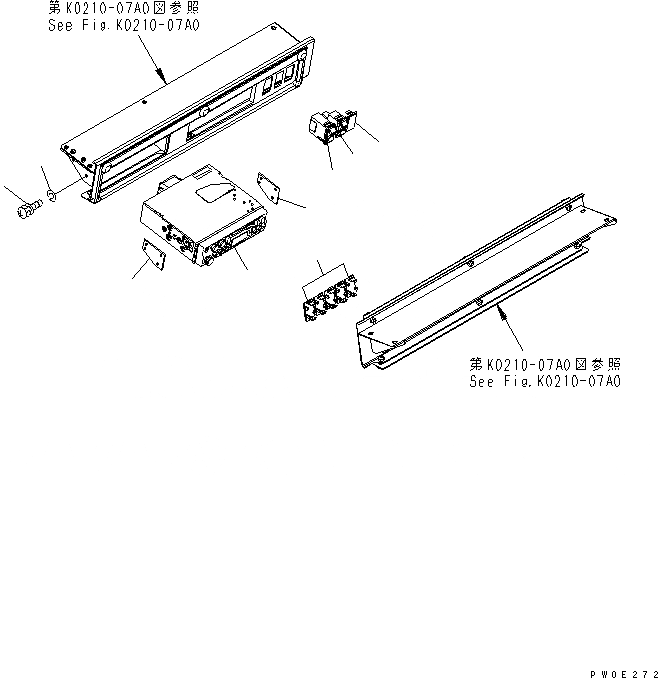 第K0210-07A0図参照
See Fig.K0210-07A0

第K0210-07A0図参照
See Fig.K0210-07A0

PW0E272