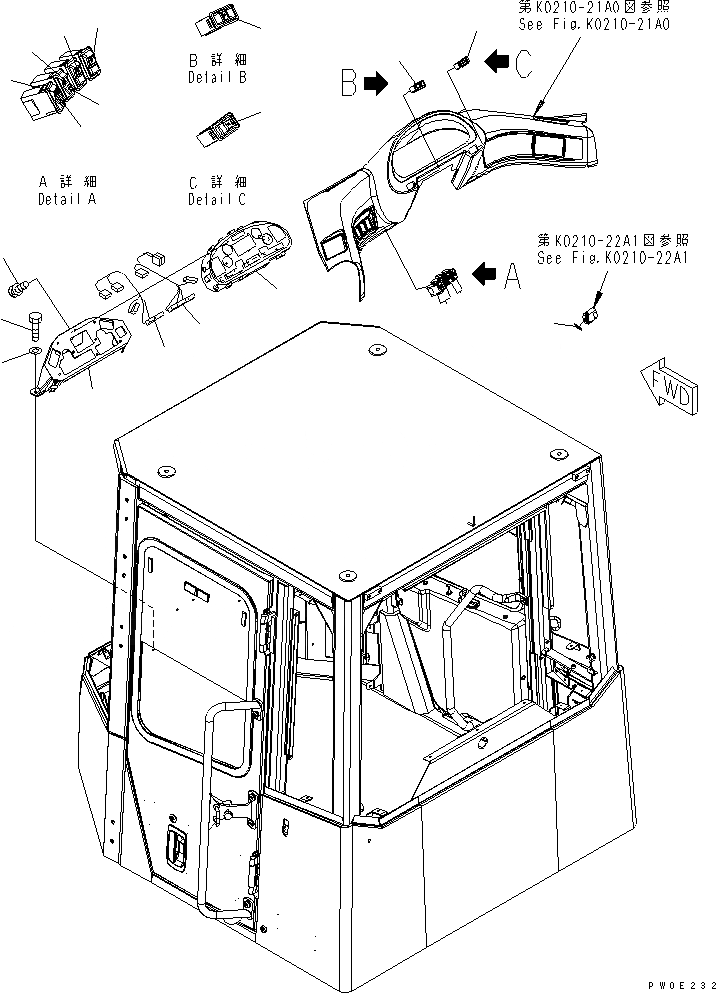 第K0210-21A0図参照
See Fig.K0210-21A0

B 詳 細
Detail B

B

C

A 詳 細
Detail A

C 詳 細
Detail C

第K0210-22A1図参照
See Fig.K0210-22A1

A

FWD

PW0E232