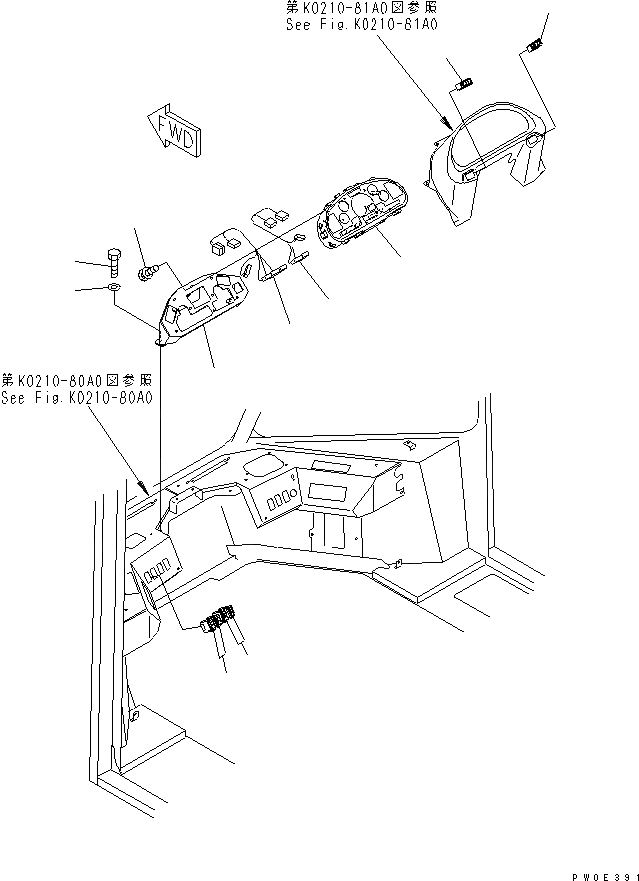 第K0210-81A0図参照
See Fig.K0210-81A0

FWD

第K0210-80A0図参照
See Fig.K0210-80A0

PW0E391