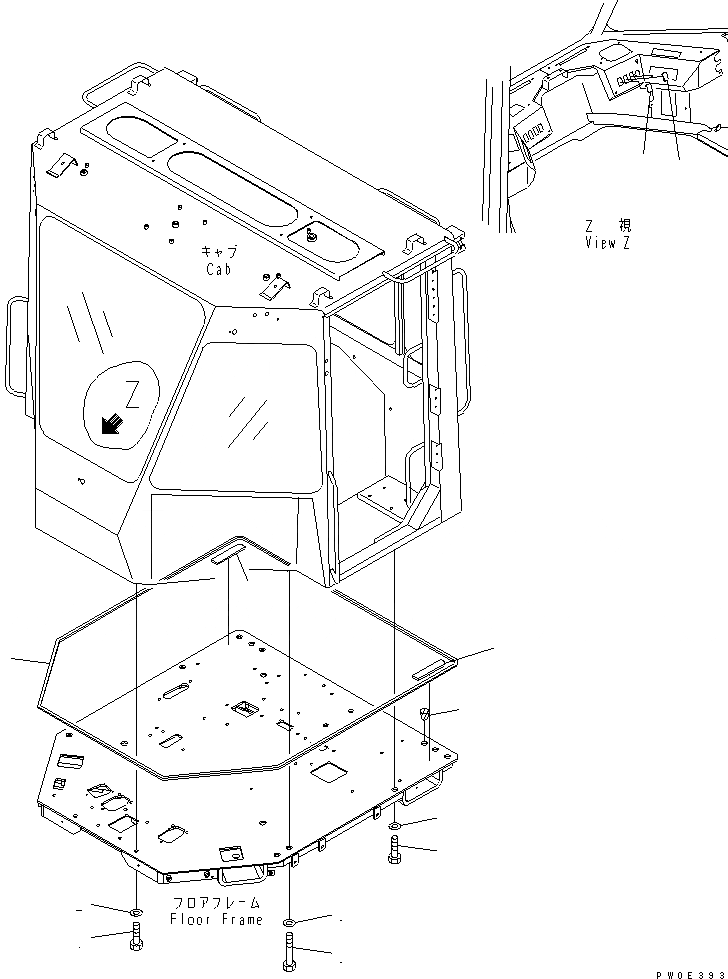 Z 視
View Z

キャブ
Cab

Z

フロアフレーム
Floor Frame

PW0E393