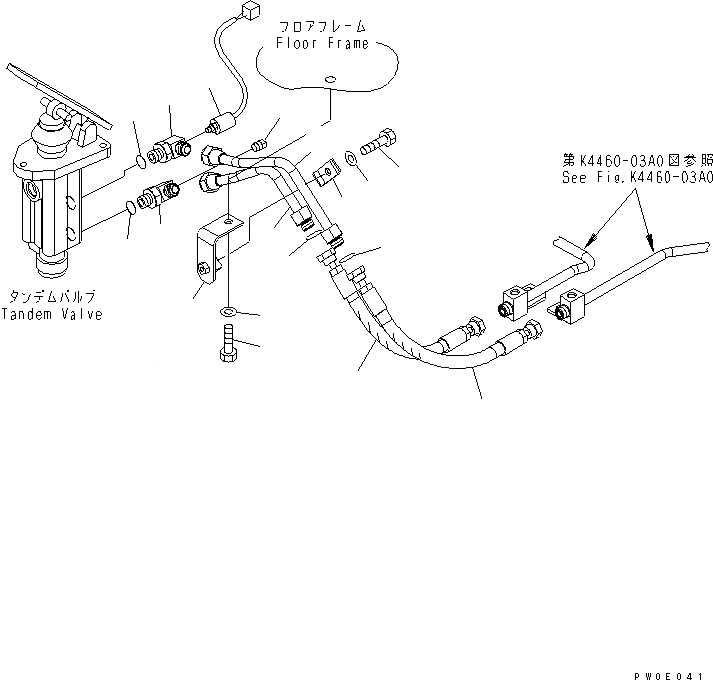 フロアフレーム
Floor Frame

第K4460-03A0図参照
See Fig.K4460-03A0

タンデムバルブ
Tandem Valve

PW0E041