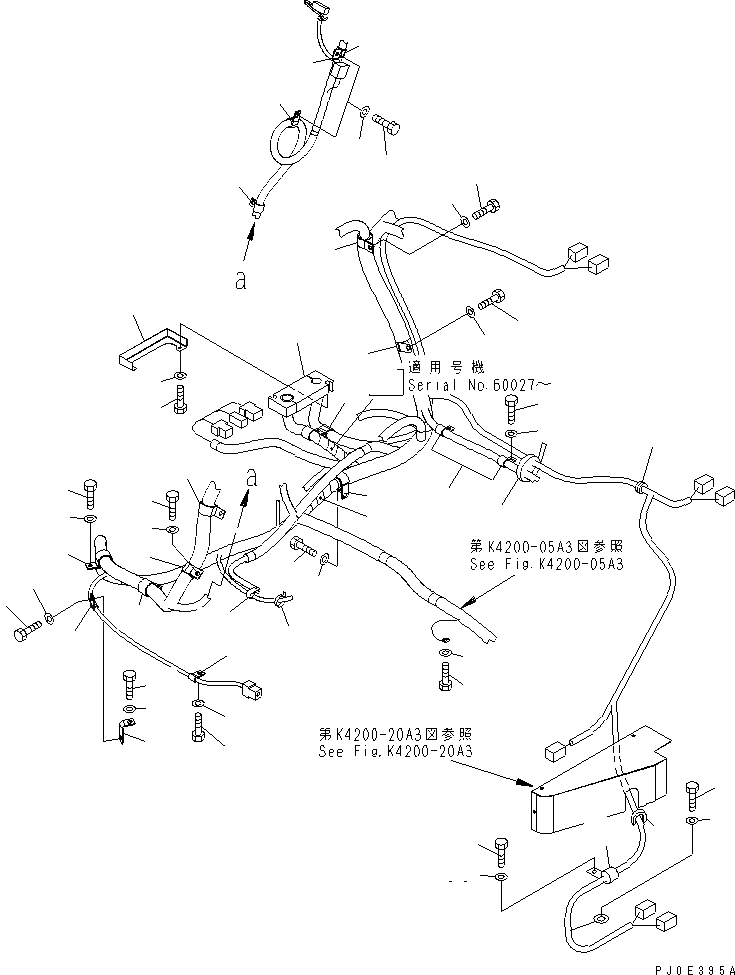 a

適用号機
Serial No.60027~

a

第K4200-05A3図参照
See Fig.K4200-05A3

第K4200-20A3図参照
See Fig.K4200-20A3

PJ0E395A