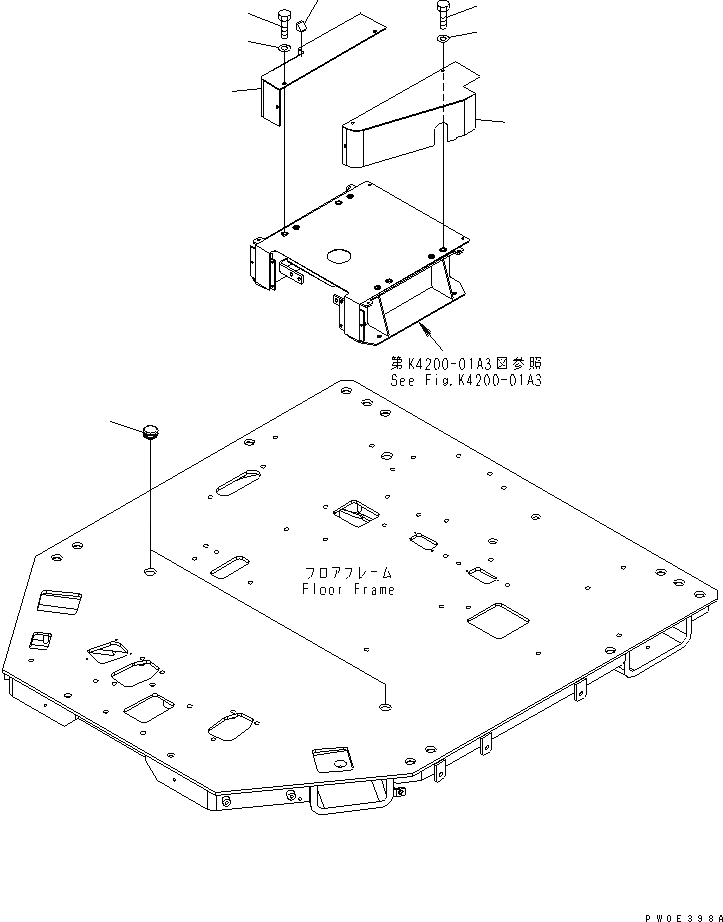 第K4200-01A3図参照
See Fig.K4200-01A3

フロアフレーム
Floor Frame

PW0E398A