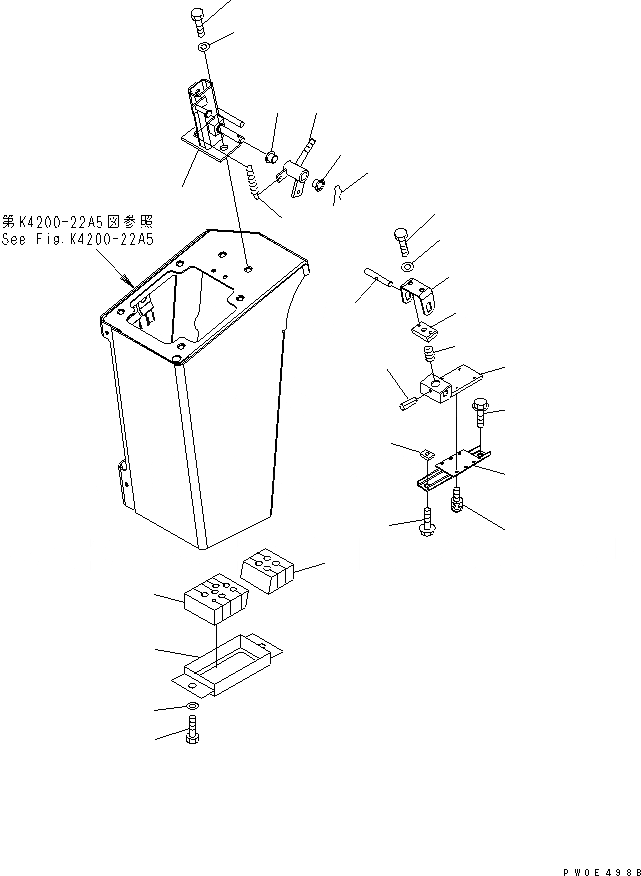 第K4200-22A5図参照
See Fig.K4200-22A5

PW0E498B