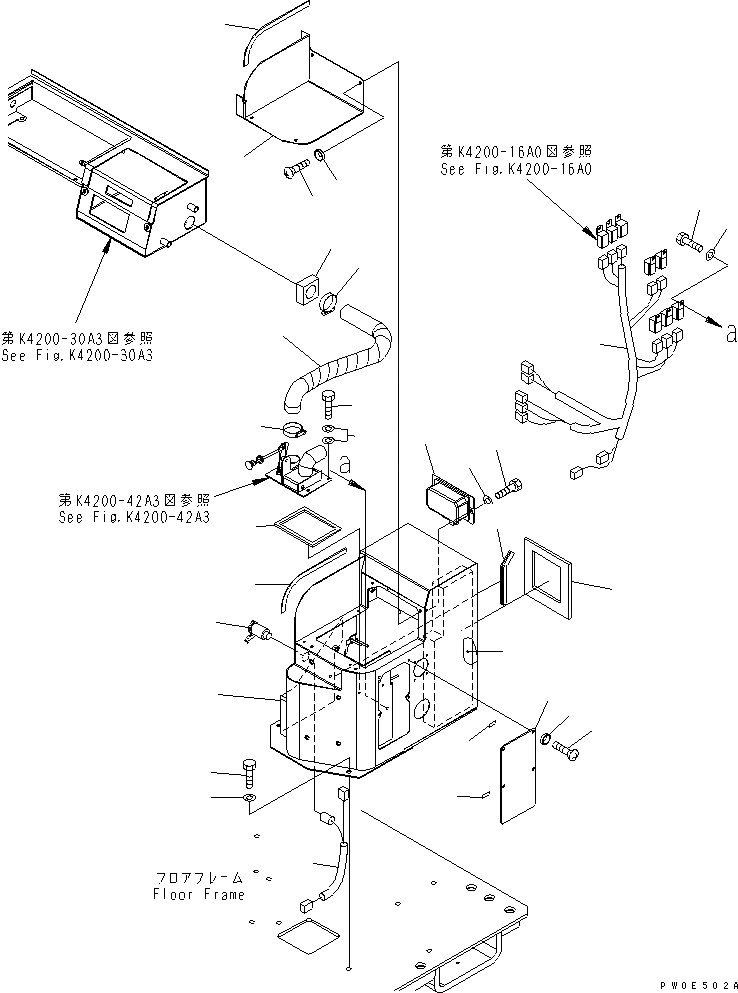 第K4200-16A0図参照
See Fig.K4200-16A0

a

第K4200-30A3図参照
See Fig.K4200-30A3

a

第K4200-42A3図参照
See Fig.K4200-42A3

フロアフレーム
Floor Frame

PW0E502A