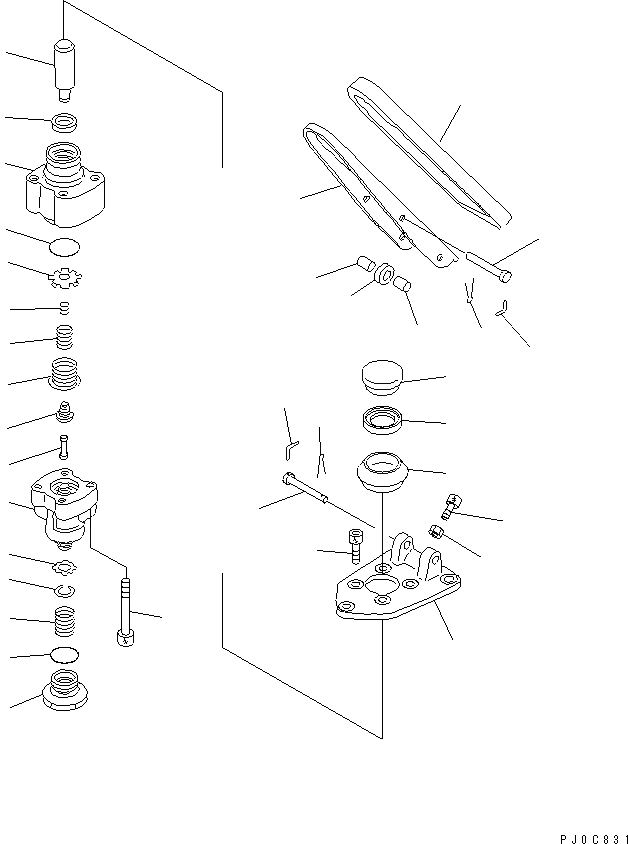 PJ0C831