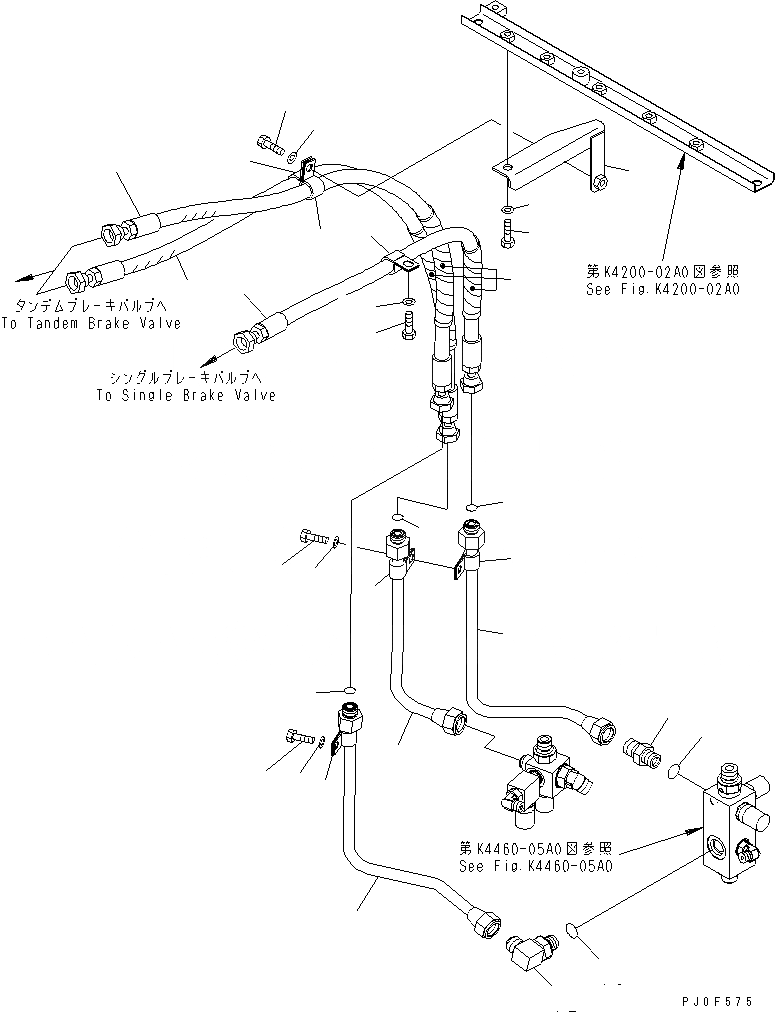 第K4200-02A0図参照
See Fig.K4200-02A0

タンデムブレーキバルブへ
To Tandem Brake Valve

シングルブレーキバルブへ
To Single Brake Valve

第K4460-05A0図参照
See Fig.K4460-05A0

PJ0F575