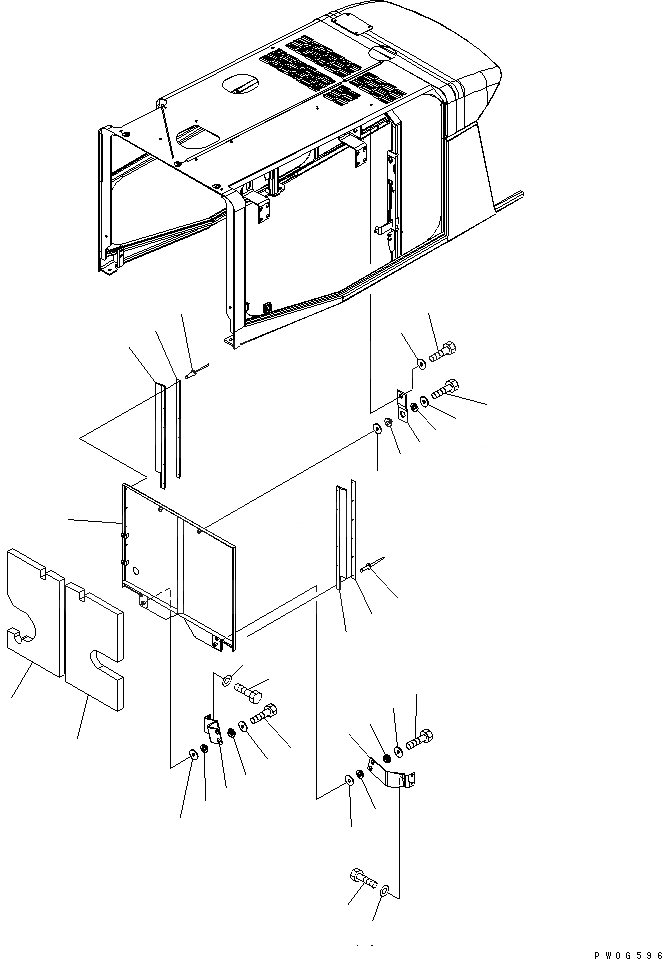 PW0G596