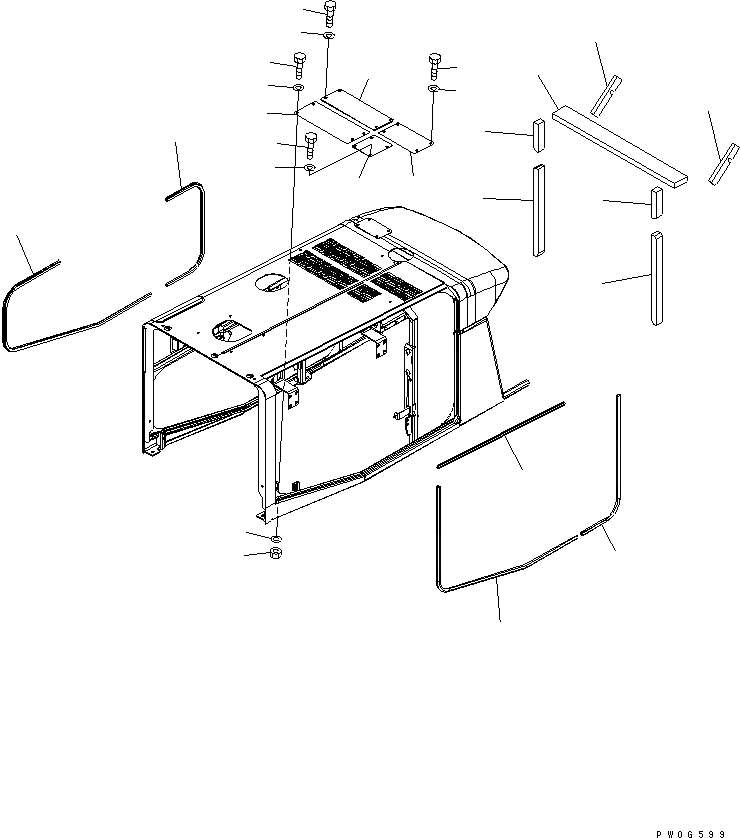 PW0G599