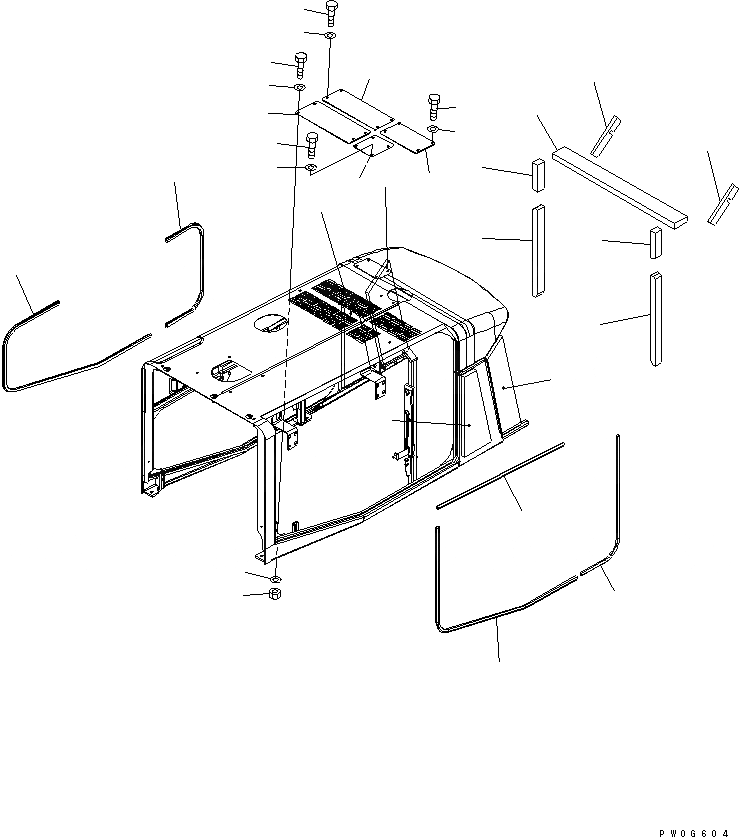 PW0G604