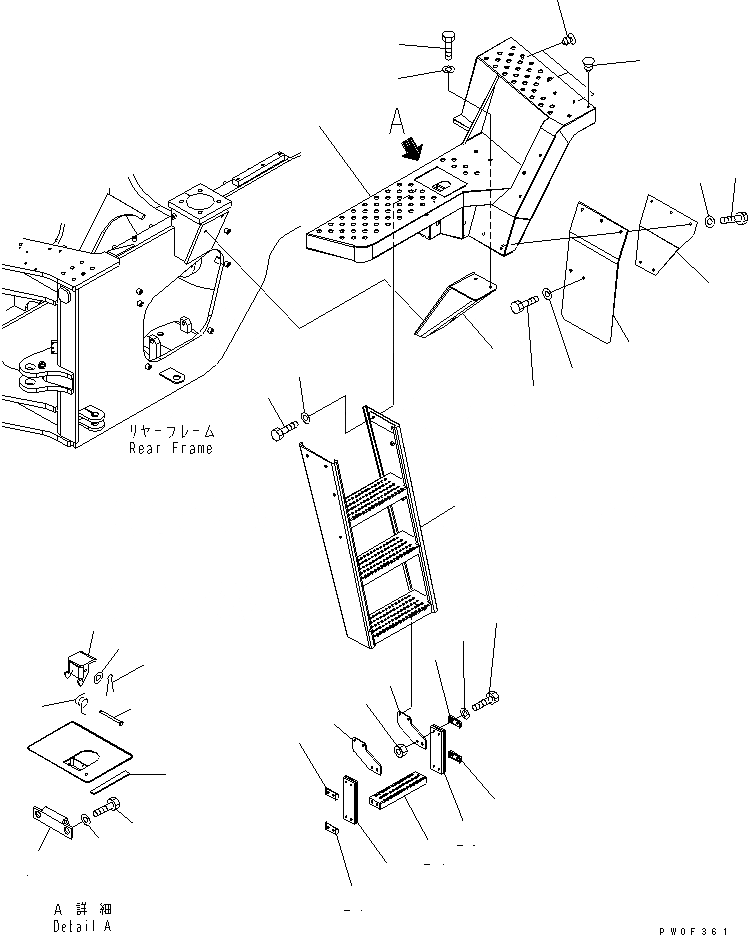 A

リヤーフレーム
Rear Frame

A 詳細
Detail A

PW0F361