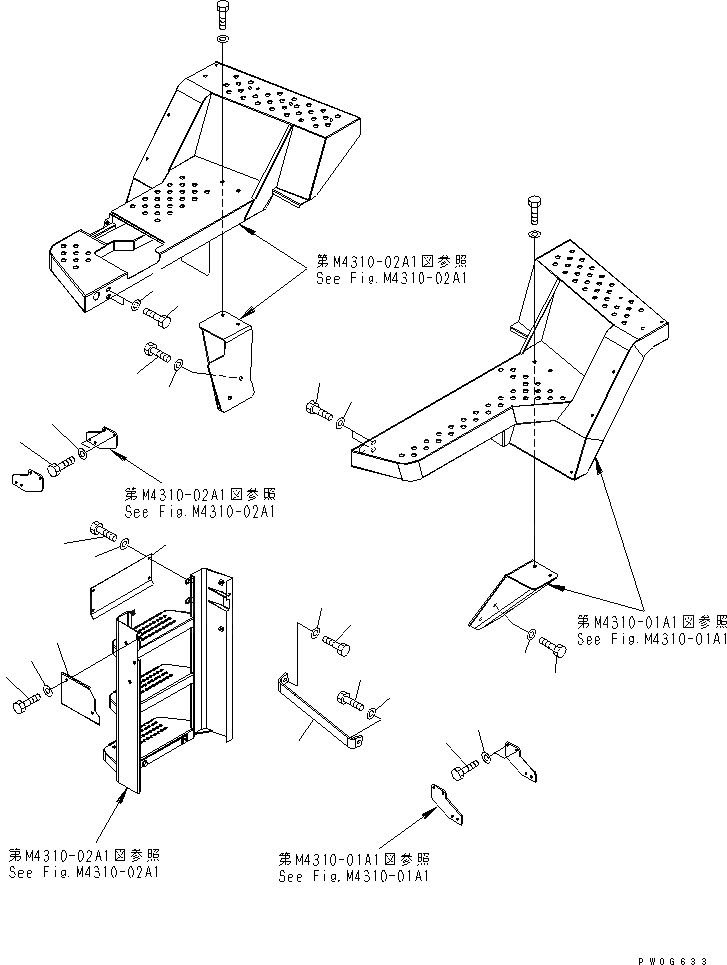 第M4310-02A1図参照
See Fig.M4310-02A1

第M4310-02A1図参照
See Fig.M4310-02A1

第M4310-01A1図参照
See Fig.M4310-01A1

第M4310-02A1図参照
See Fig.M4310-02A1

第M4310-01A1図参照
See Fig.M4310-01A1

PW0G633