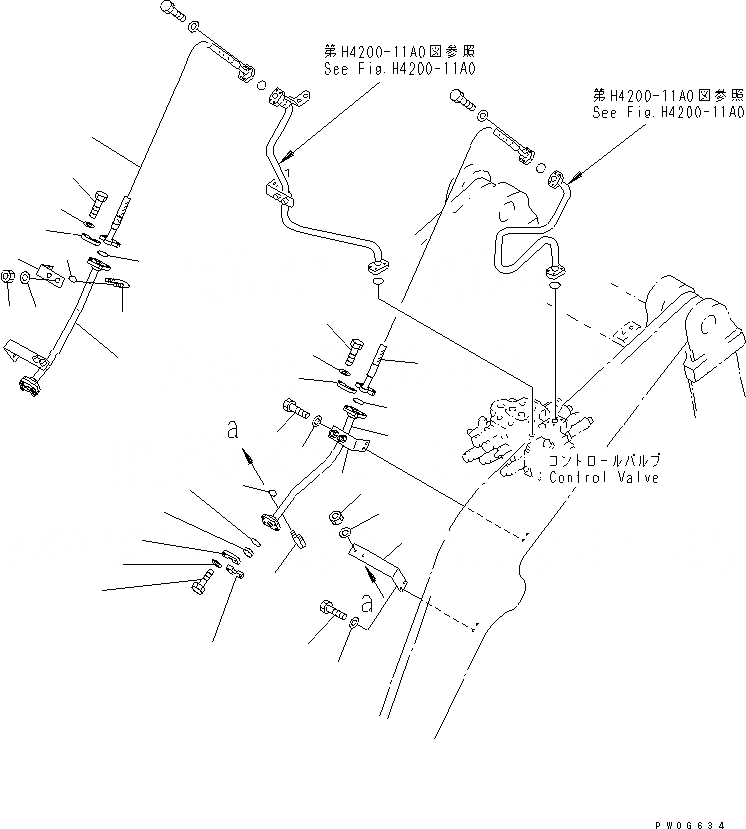 第H4200-11A0図参照
See Fig.H4200-11A0

第H4200-11A0図参照
See Fig.H4200-11A0

a

コントロールバルブ
Control Valve

a

PW06634