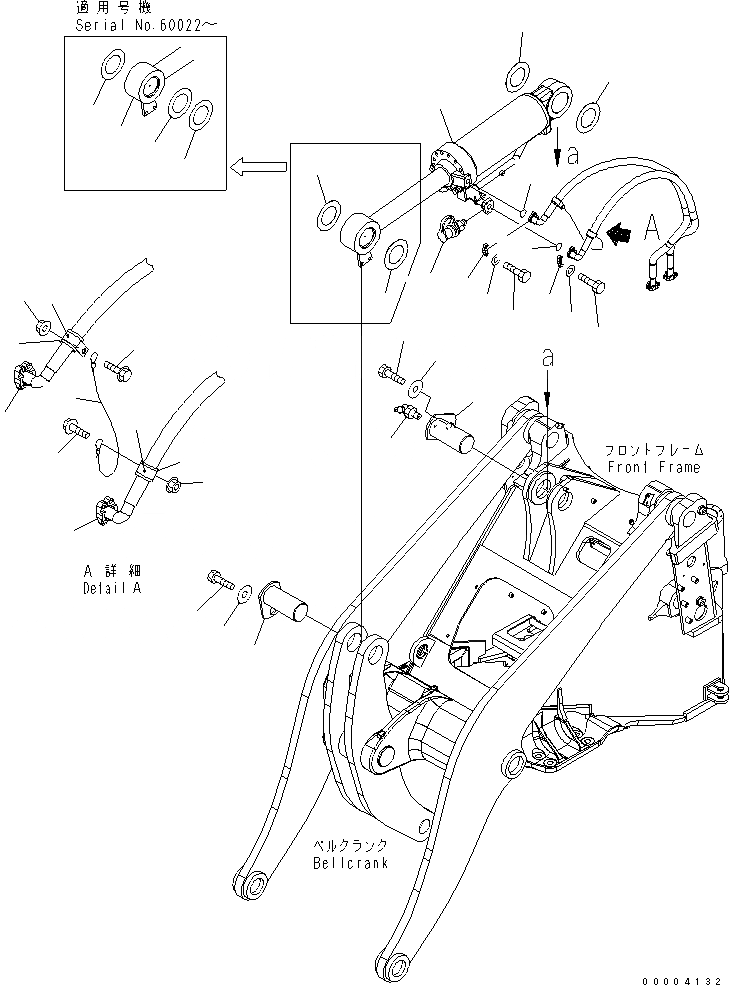 適用号機
Serial No.60022~

a

A

a

フロントフレーム
Front Frame

A 詳細
Detail A

ベルクランク
Bellcrank

00004132