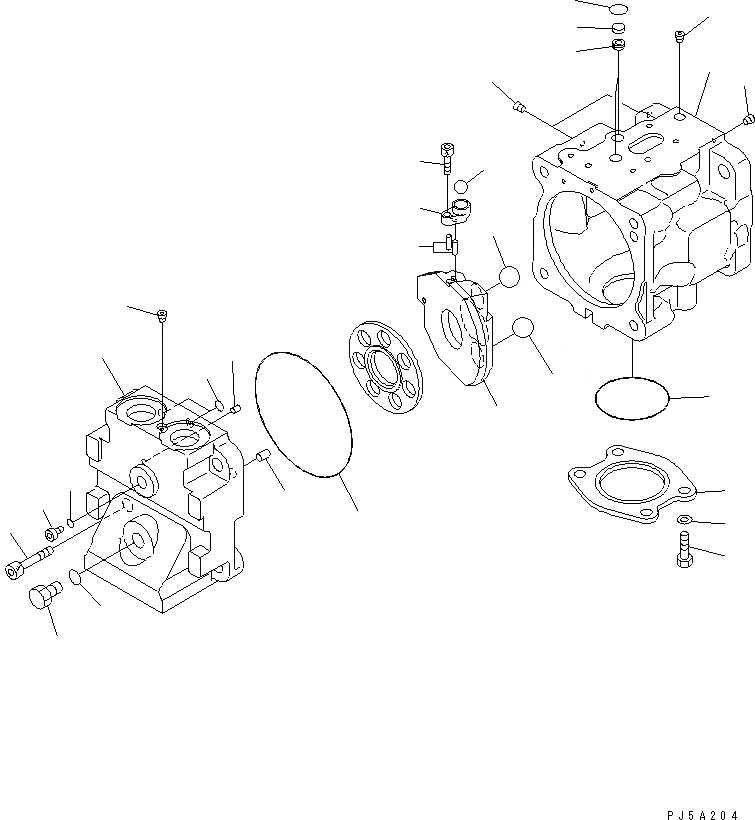 PJ5A204