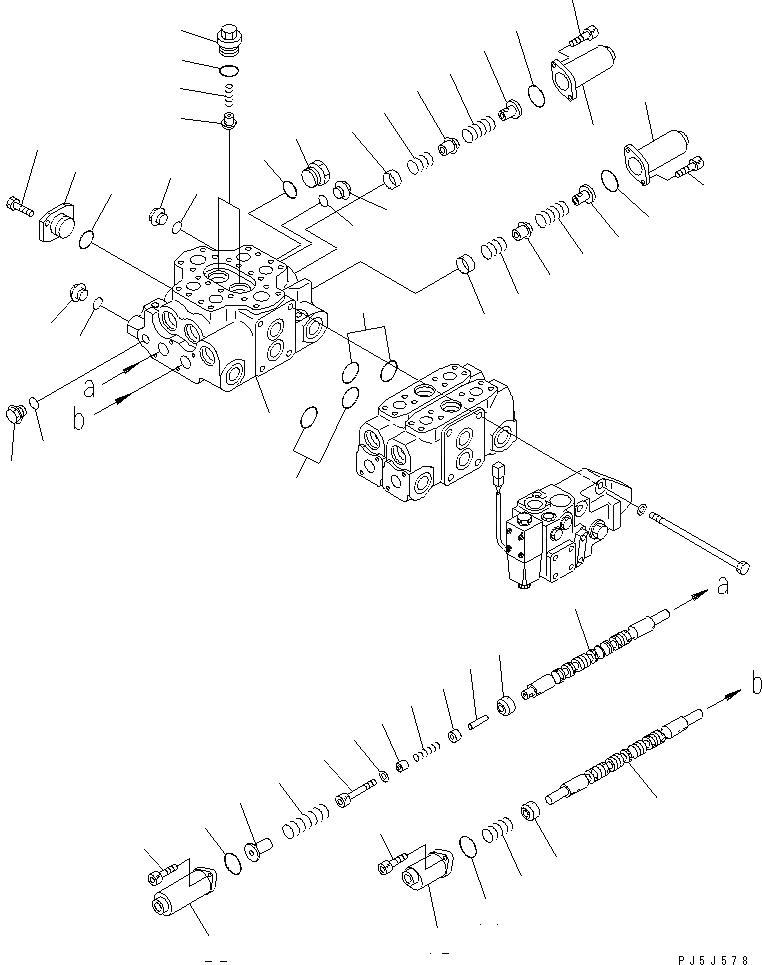 a
b
a
b
PJ5J578