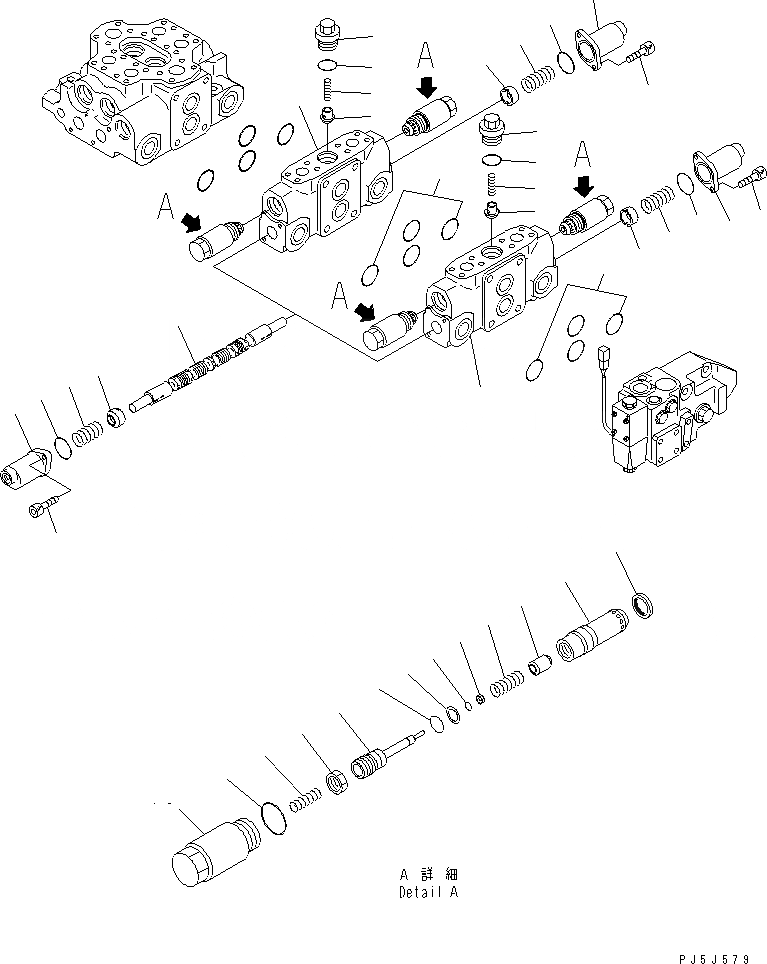 A

A

A

A

A 詳 細
Detail A

PJ5J579