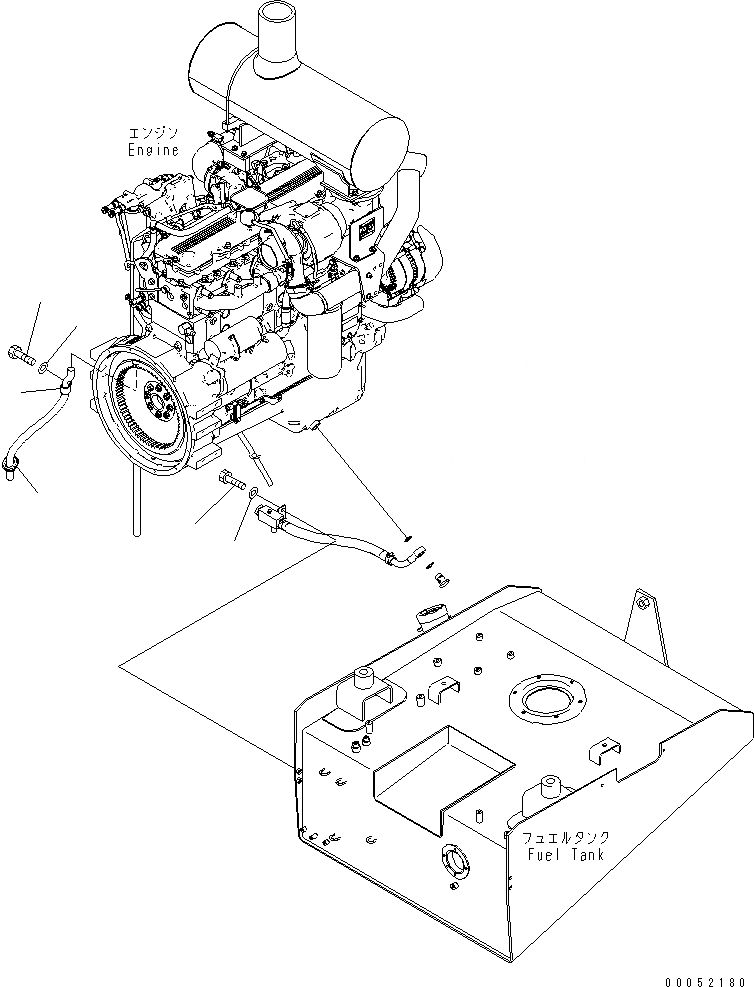 エンジン
Engine

フュエルタンク
Fuel Tank

00052180