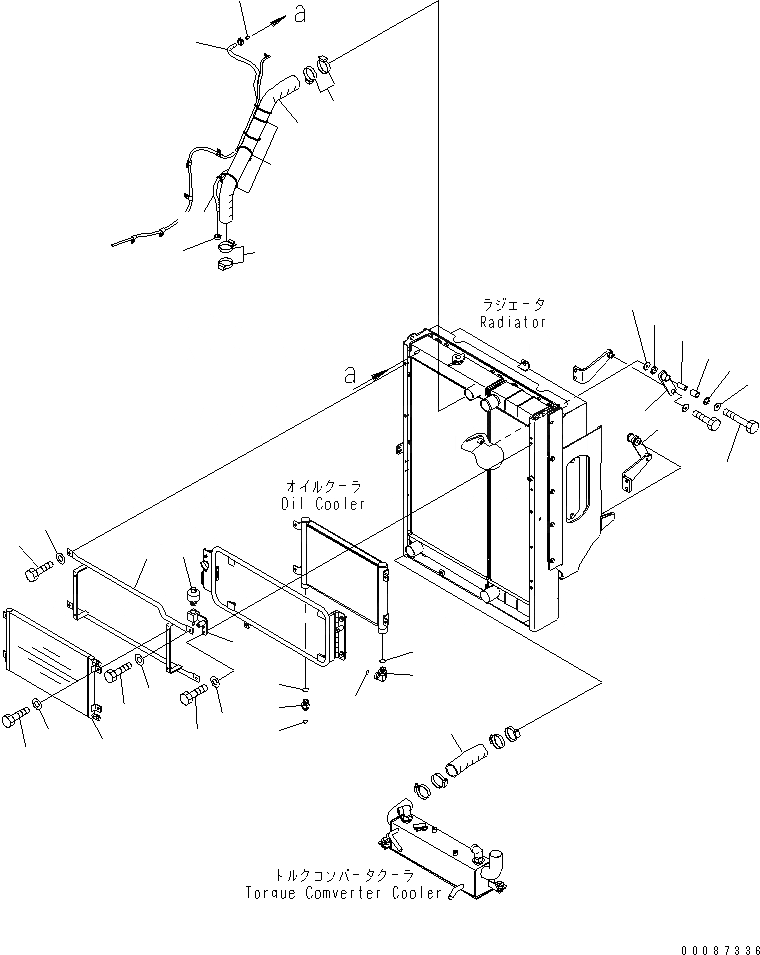 a

ラジエータ
Radiator

a

オイルクーラ
Oil Cooler

トルクコンバータクーラ
Torque Comverter Cooler

00087336