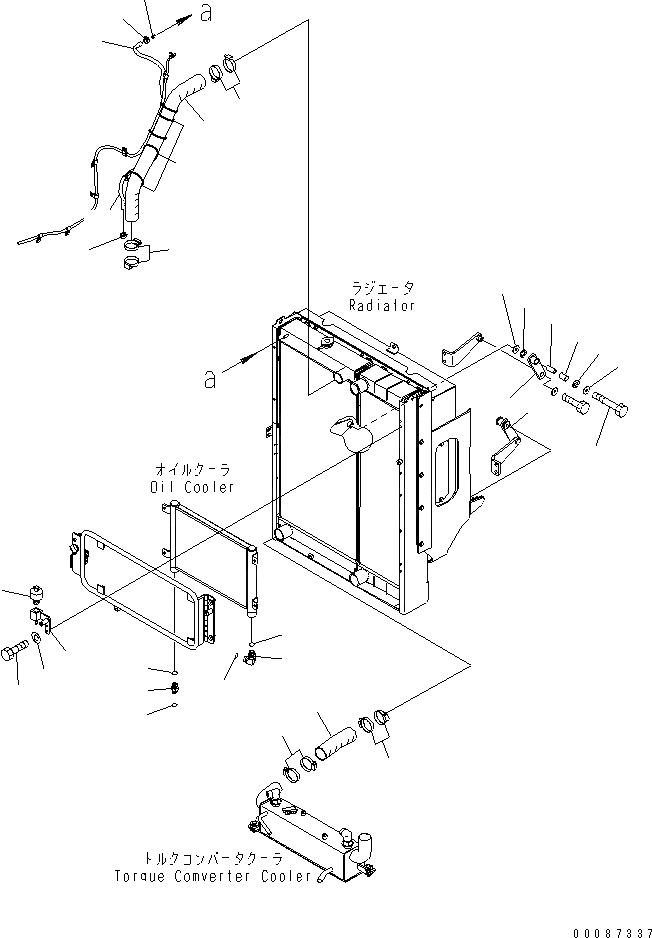 a

ラジエータ
Radiator

a

オイルクーラ
Oil Cooler

トルクコンバータクーラ
Torque Comverter Cooler

00087337