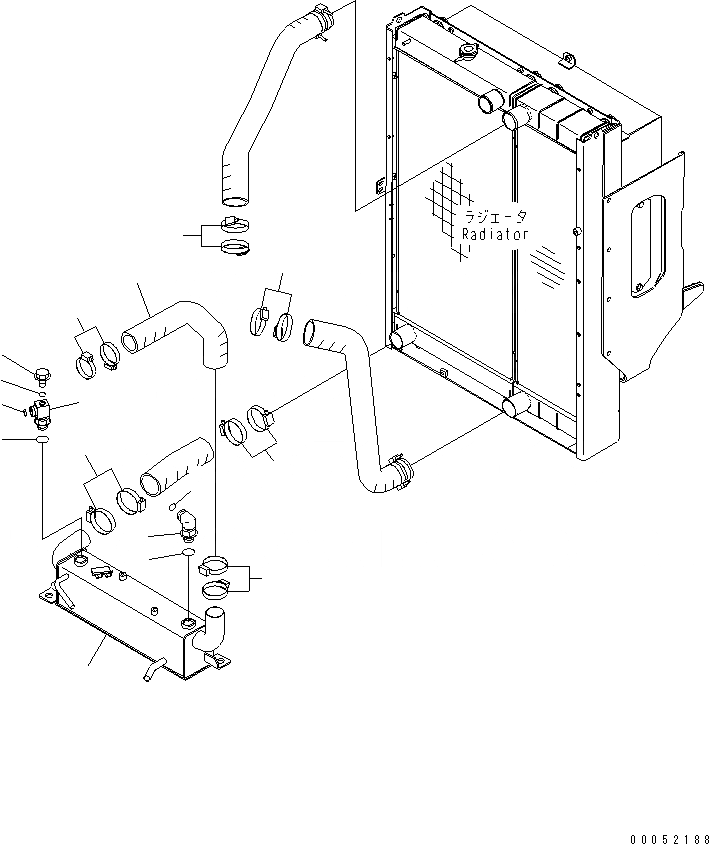 ラジエータ
Radiator

00052188