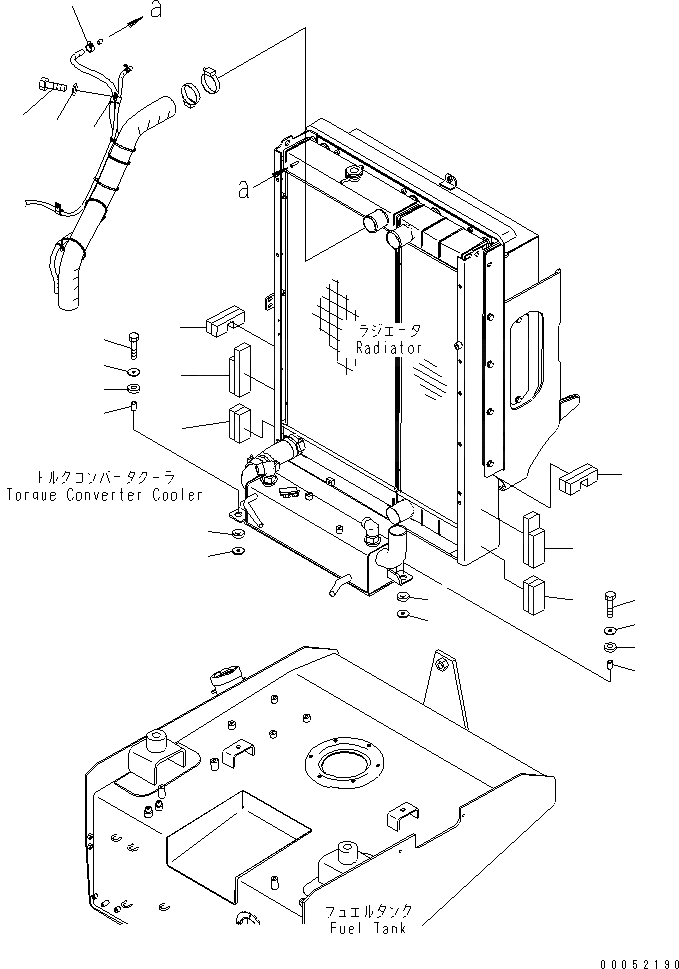 a

a

ラジエータ
Radiator

トルクコンバータクーラ
Torque Converter Cooler

フュエルタンク
Fuel Tank

00052190