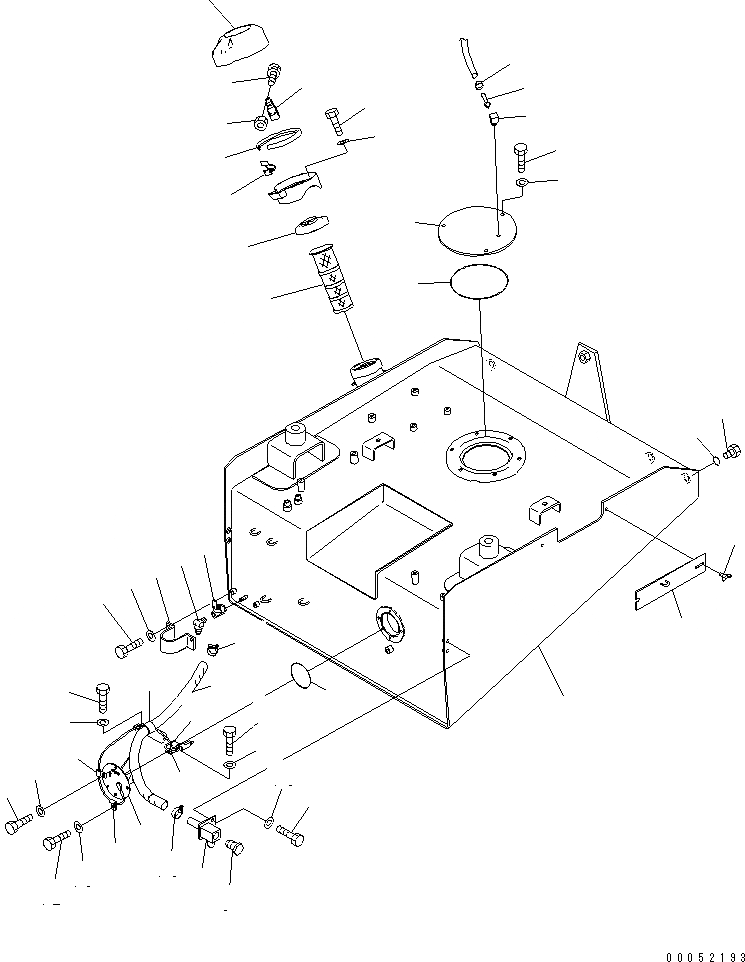 00052193