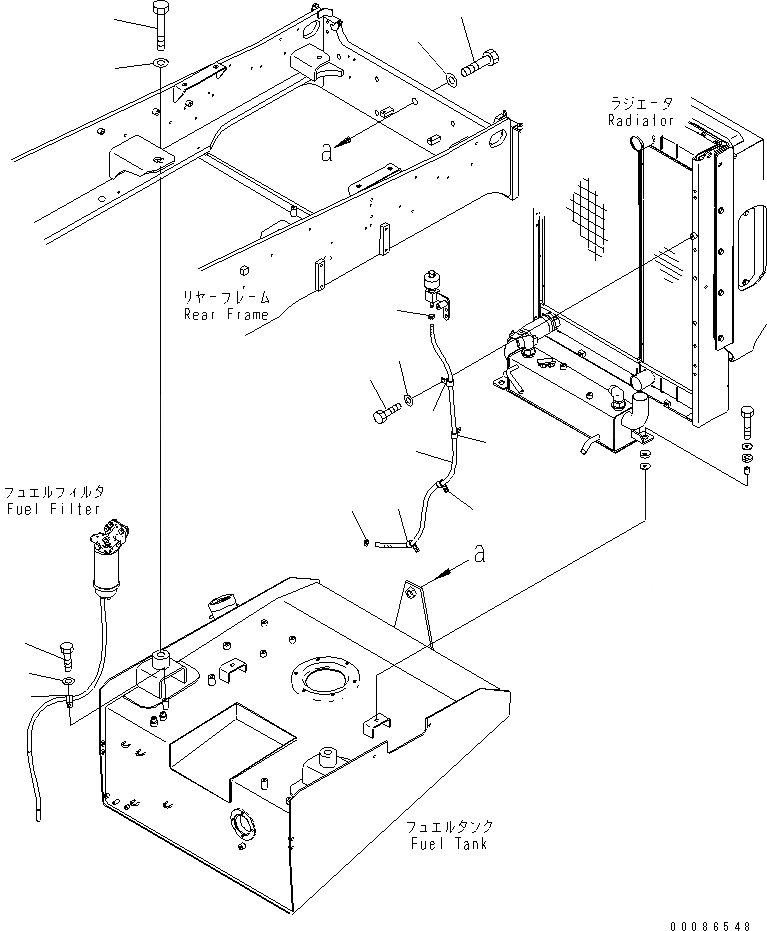 ラジエータ
Radiator

a

リヤーフレーム
Rear Frame

フュエルフィルタ
Fuel Filter

a

フュエルタンク
Fuel Tank

00086548