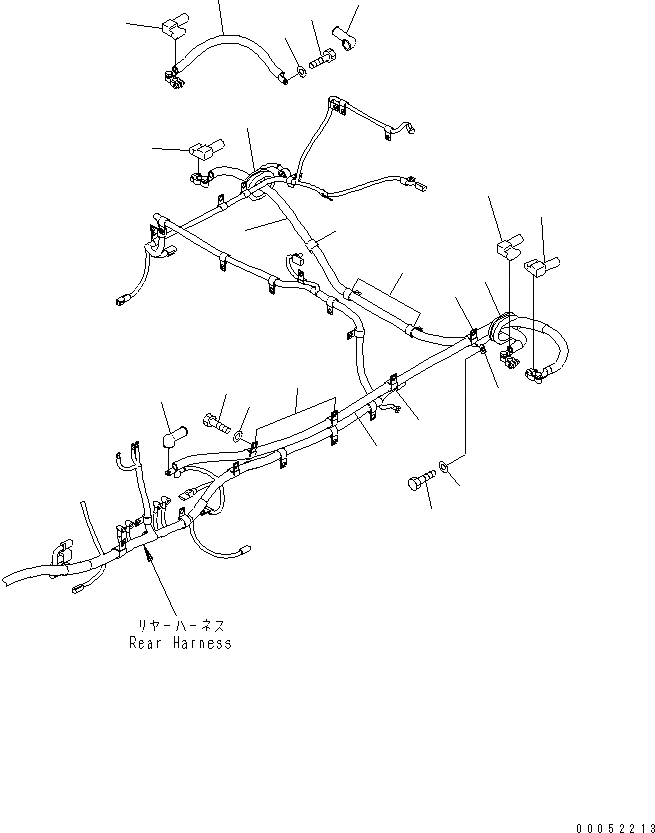 リヤーハーネス
Rear Harness

00052213