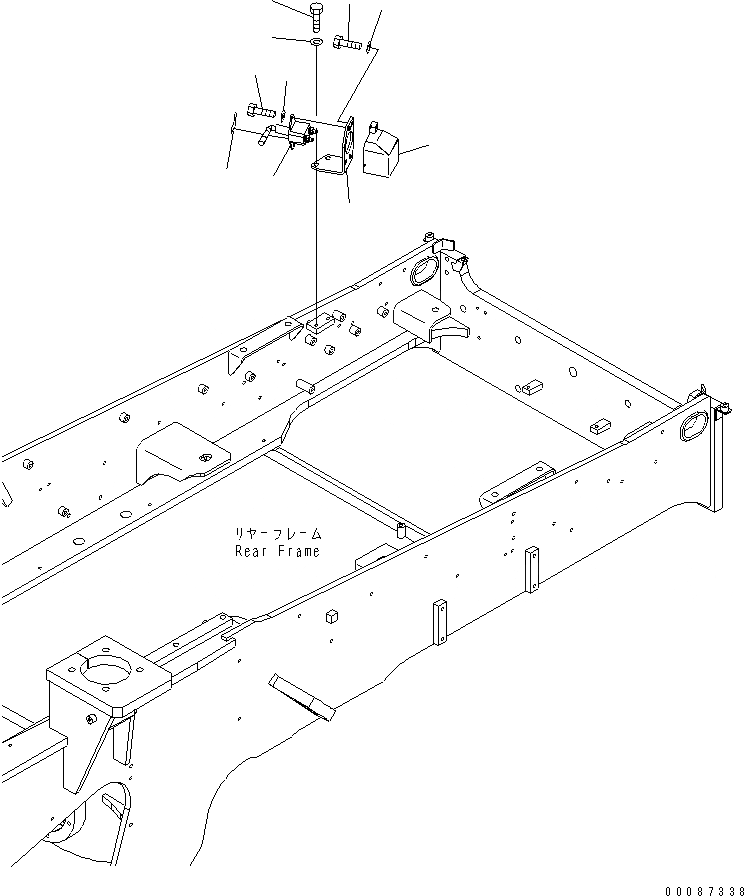 リヤーフレーム
Rear Frame

00087338