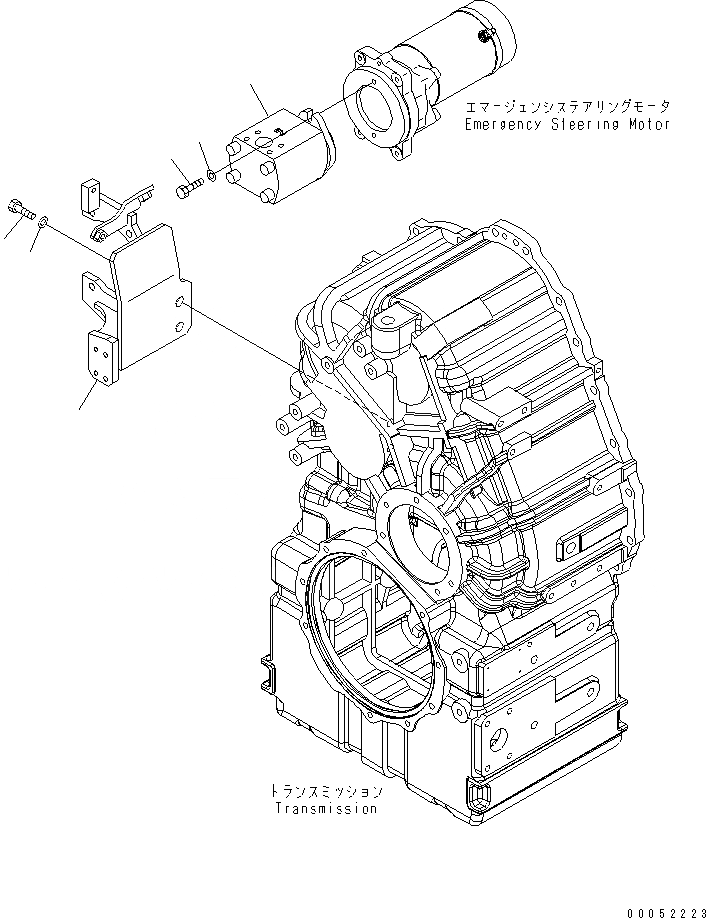 エマージェンシステアリングモータ
Emergency Steering Motor

トランスミッション
Transmission

00052223