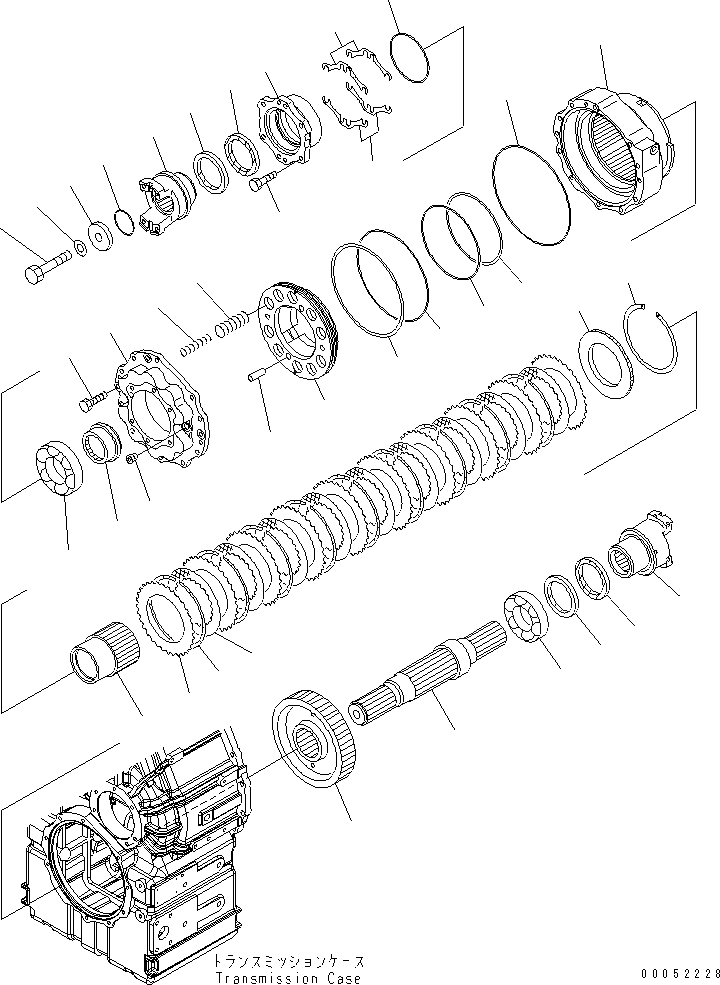 トランスミッションケース
Transmission Case

00052228