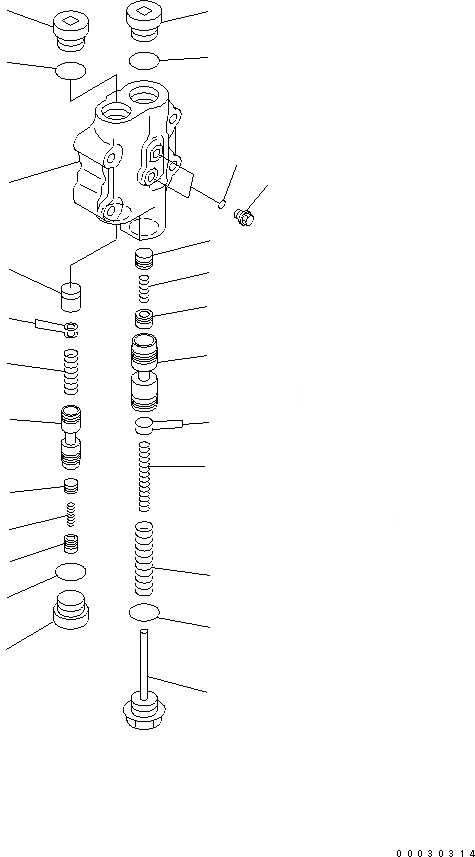 00030314