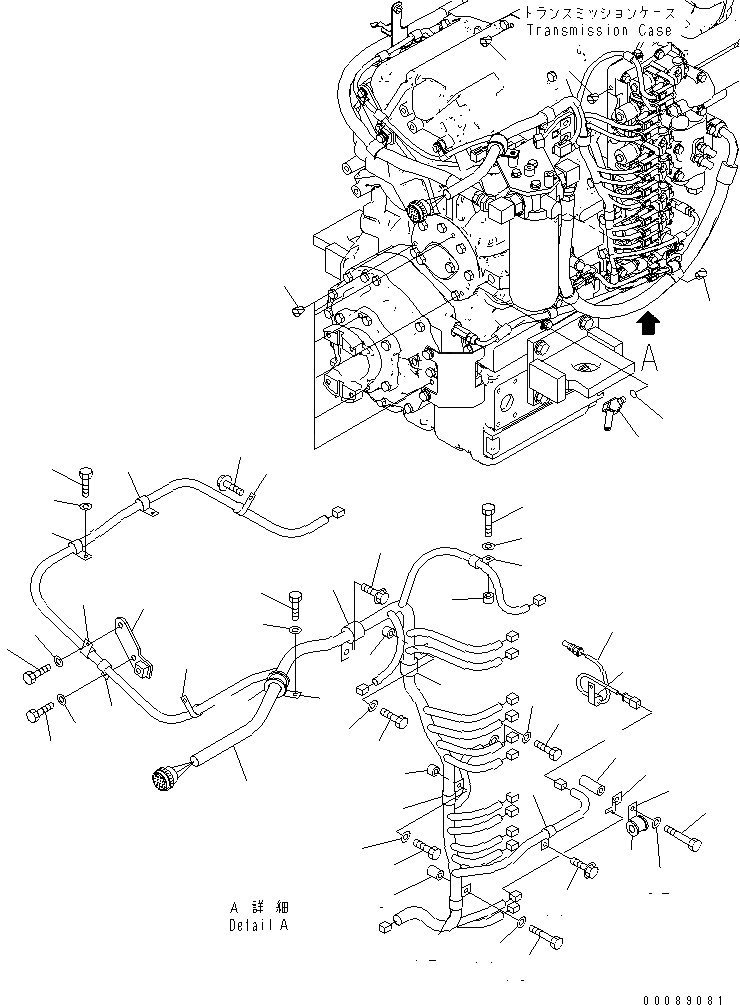 トランスミッションケース
Transmission Case

A

A 詳細
Detail A

00089081