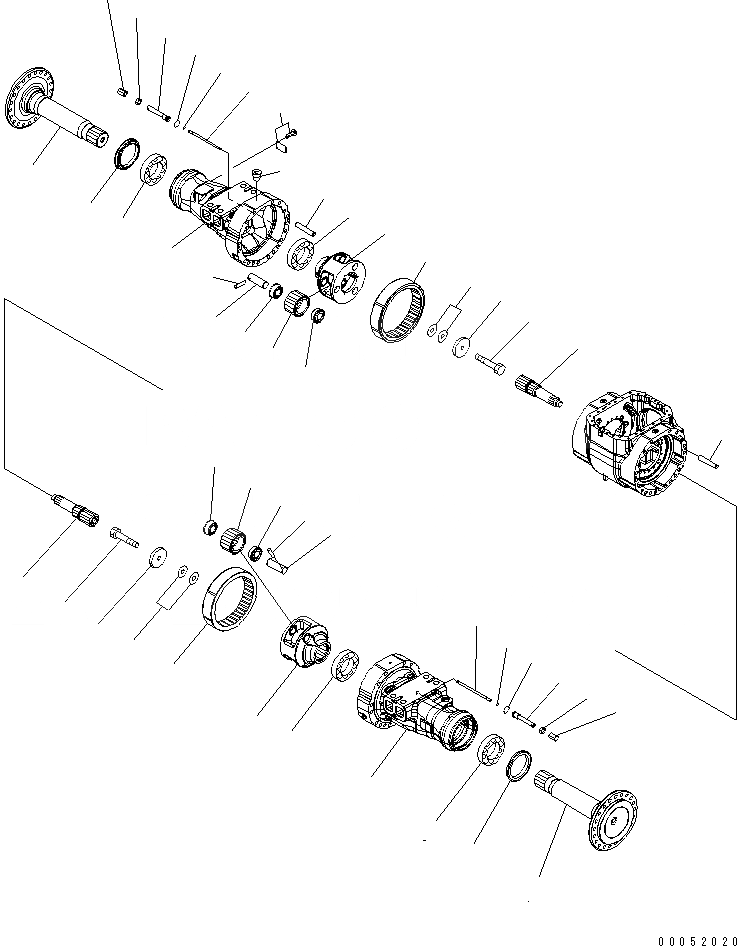 00052020