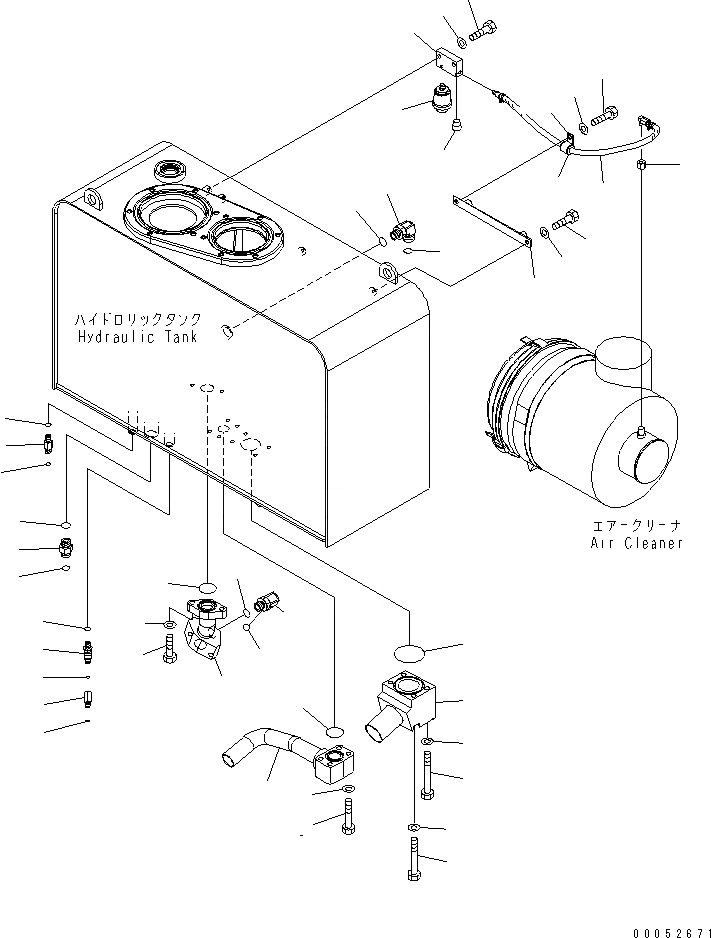 ハイドロリックタンク
Hydraulic Tank

エアークリーナ
Air Cleaner

00052671