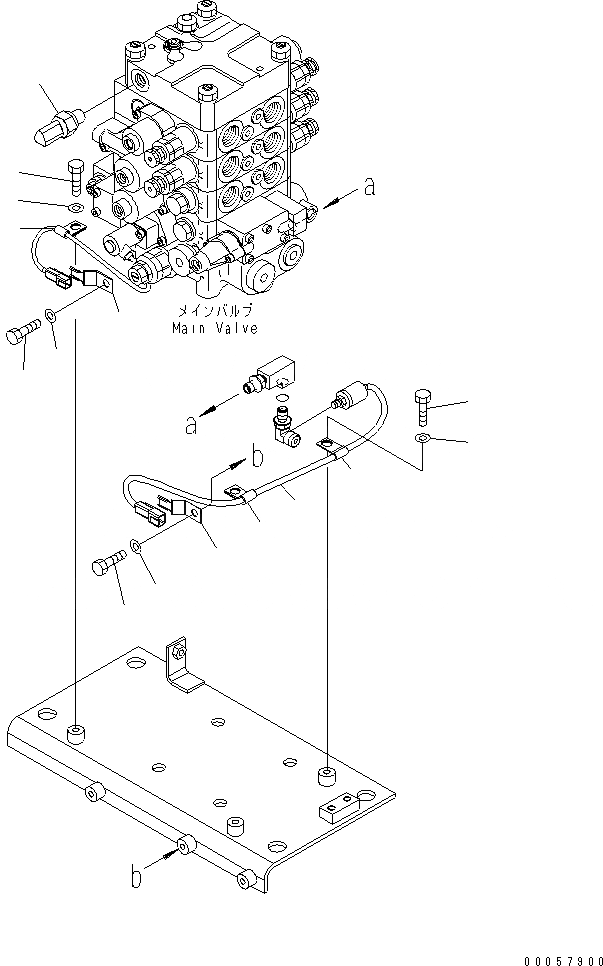 a

メインバルブ
Main Valve

a

b

b

00057900