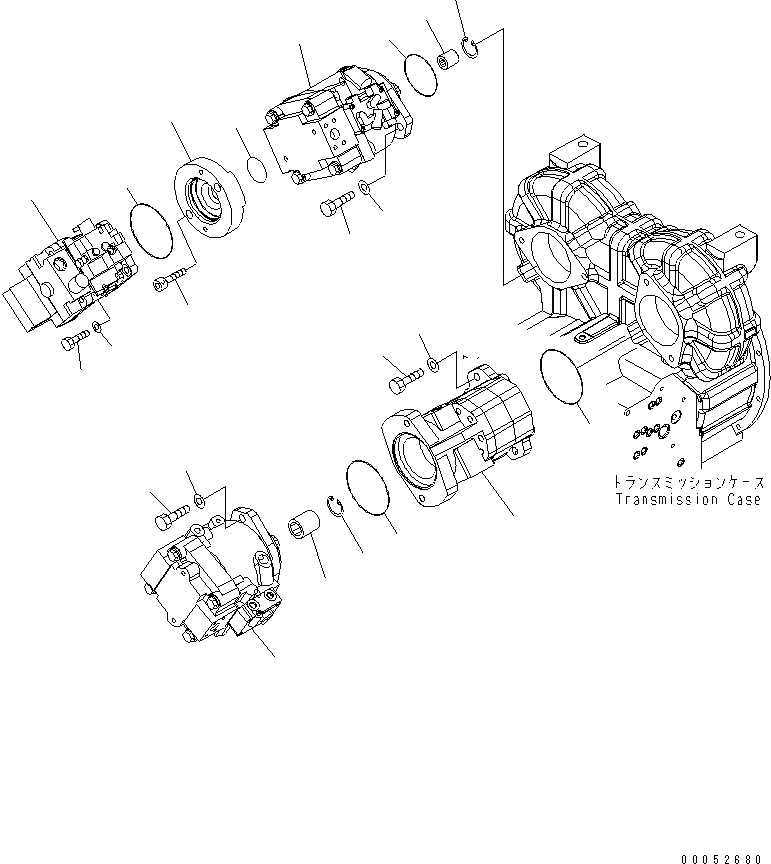 トランスミッションケース
Transmission Case

00052680