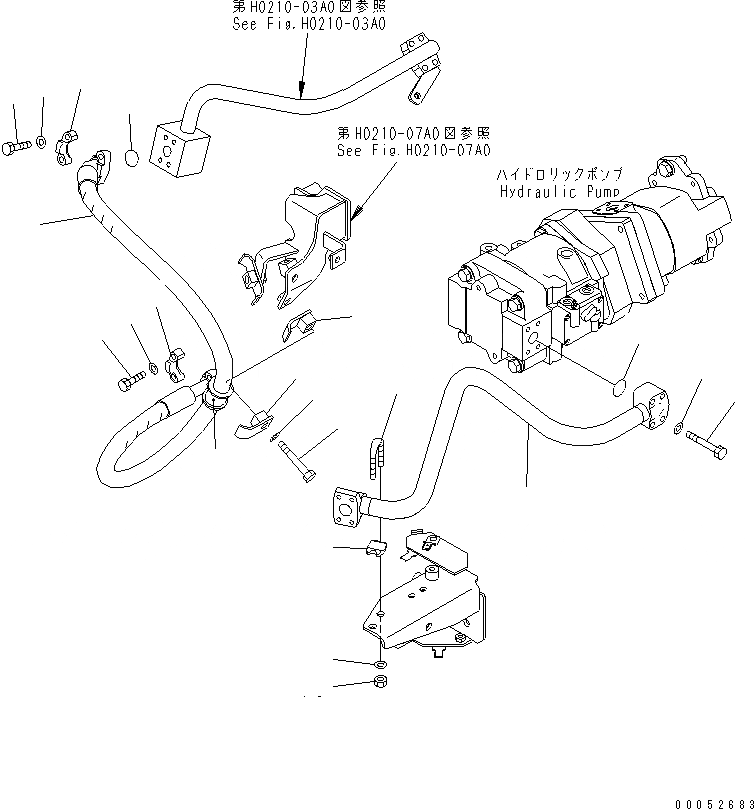 第H0210-03A0図参照
See Fig.H0210-03A0

第H0210-07A0図参照
See Fig.H0210-07A0

ハイドロリックポンプ
Hydraulic Pump

00052683