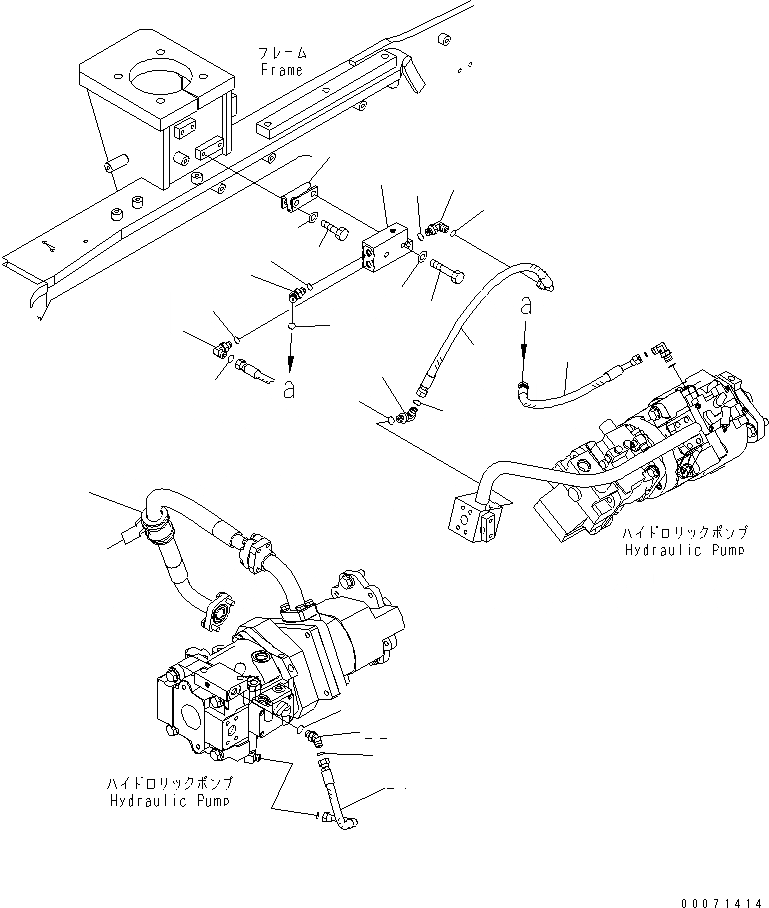 フレーム
Frame

a

a

ハイドロリックポンプ
Hydraulic Pump

ハイドロリックポンプ
Hydraulic Pump

00071414