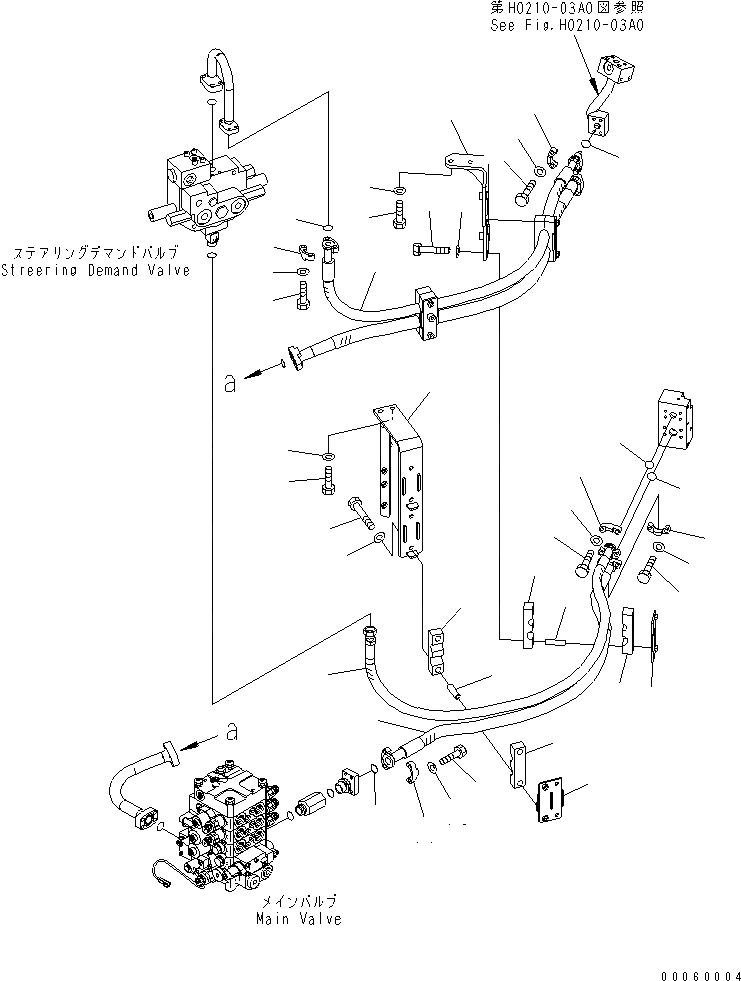 第H0210-03A0図参照
See Fig.H0210-03A0

ステアリングデマンドバルブ
Steering Demand Valve

a

a

メインバルブ
Main Valve

00060004