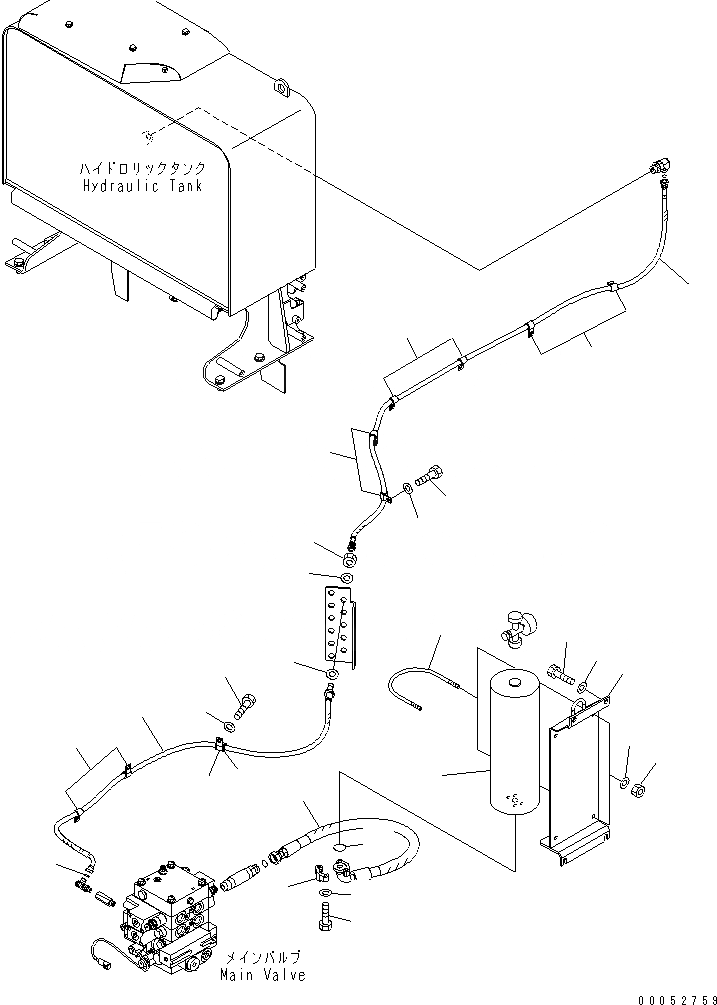 ハイドロリックタンク
Hydraulic Tank

メインバルブ
Main Valve

00052759