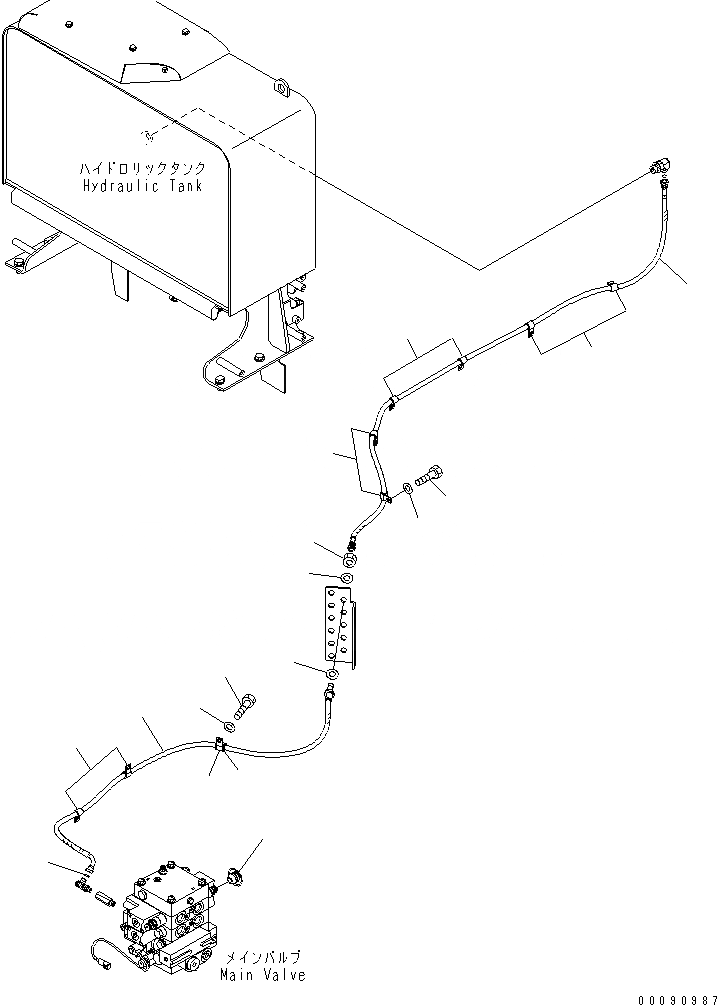 ハイドロリックタンク
Hydraulic Tank

メインバルブ
Main Valve

00090987