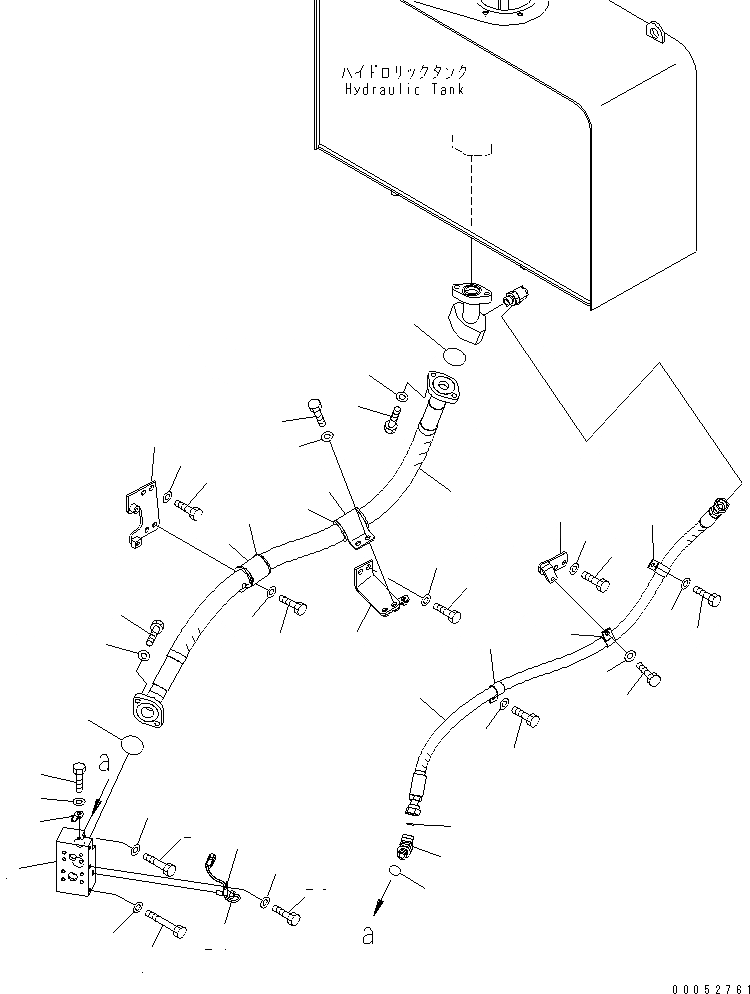 ハイドロリックタンク
Hydraulic Tank

a

a

00052761